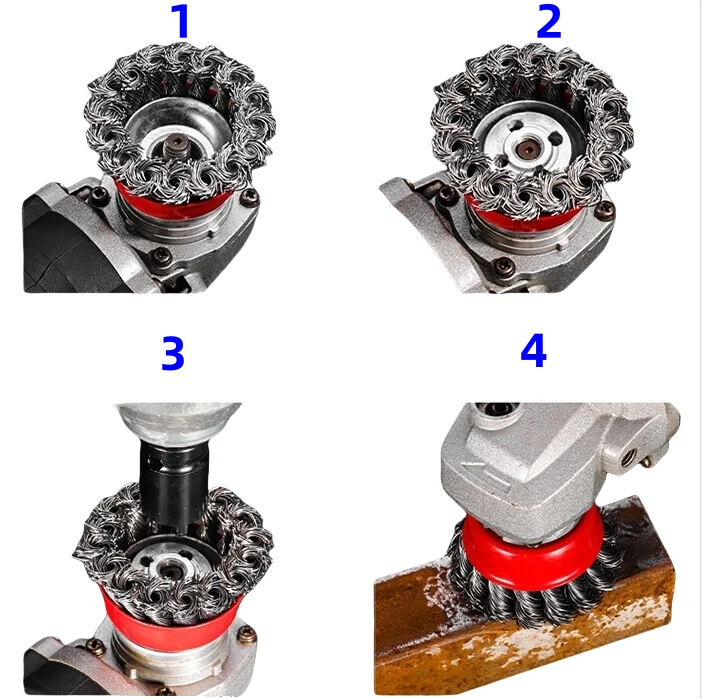 1
2
3
4